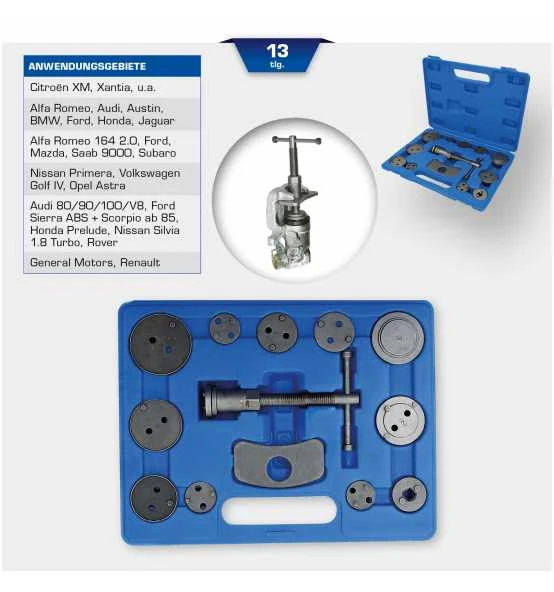 13
tlg.

| ANWENDUNGSGEBIETE |
|---|
| Citroën XM, Xantia, u.a. |
| Alfa Romeo, Audi, Austin, BMW, Ford, Honda, Jaguar |
| Alfa Romeo 164 2.0, Ford, Mazda, Saab 9000, Subaro |
| Nissan Primera, Volkswagen Golf IV, Opel Astra |
| Audi 80/90/100/V8, Ford Sierra ABS + Scorpio ab 85, Honda Prelude, Nissan Silvia 1.8 Turbo, Rover |
| General Motors, Renault |