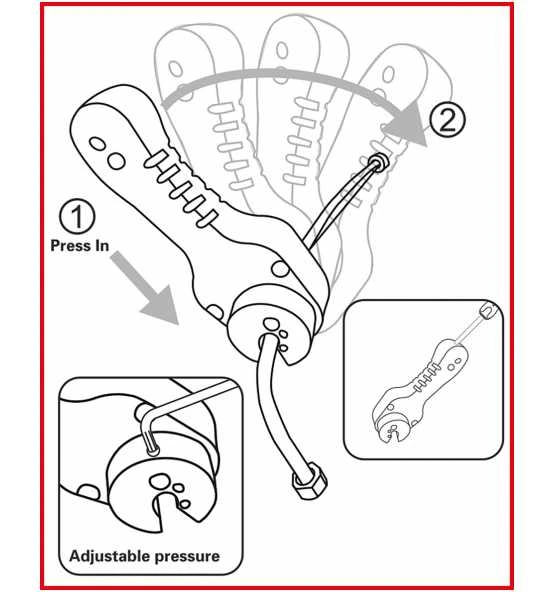 2

1
Press In

Adjustable pressure